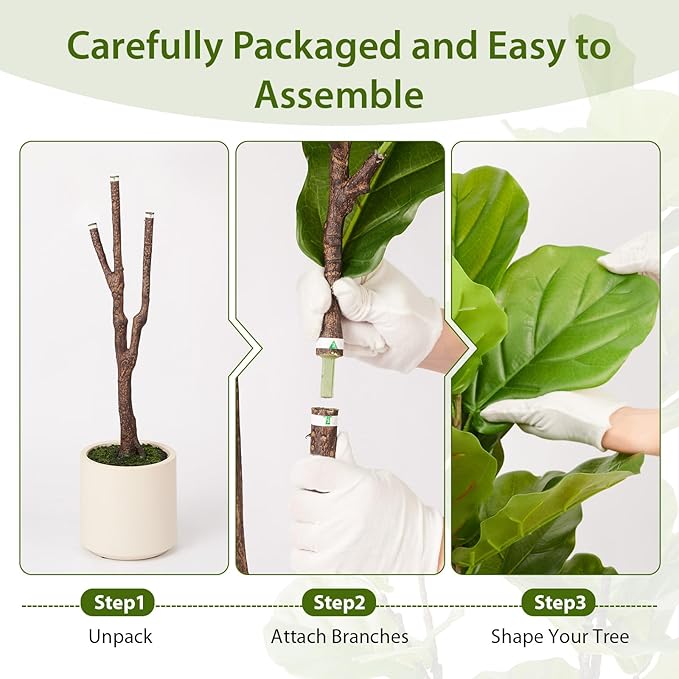 Carefully Packaged and Easy to Assemble

Step1
Unpack

Step2
Attach Branches

Step3
Shape Your Tree