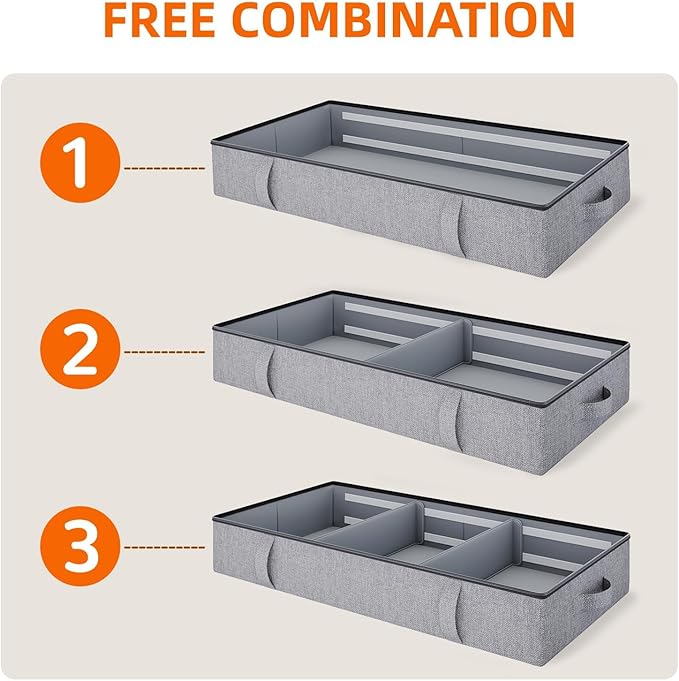 FREE COMBINATION

1

2

3