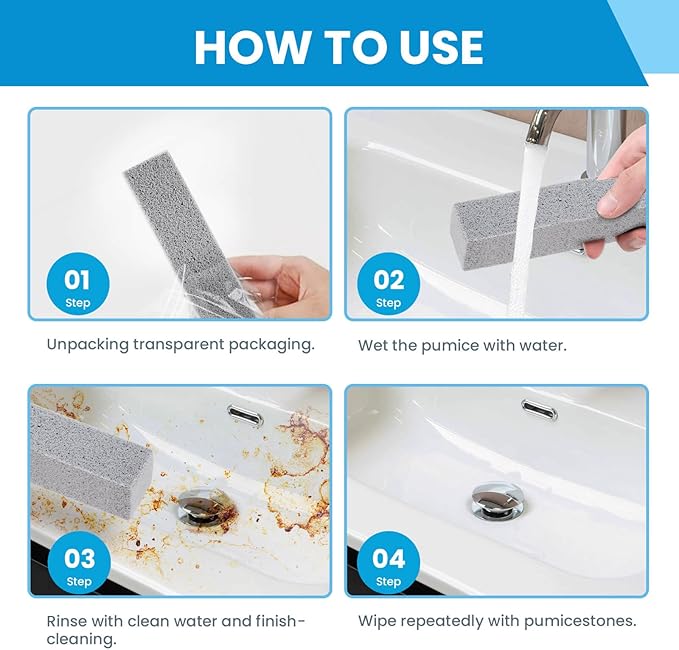 HOW TO USE

01
Step

Unpacking transparent packaging.

02
Step

Wet the pumice with water.

03
Step

Rinse with clean water and finish-cleaning.

04
Step

Wipe repeatedly with pumicestones.