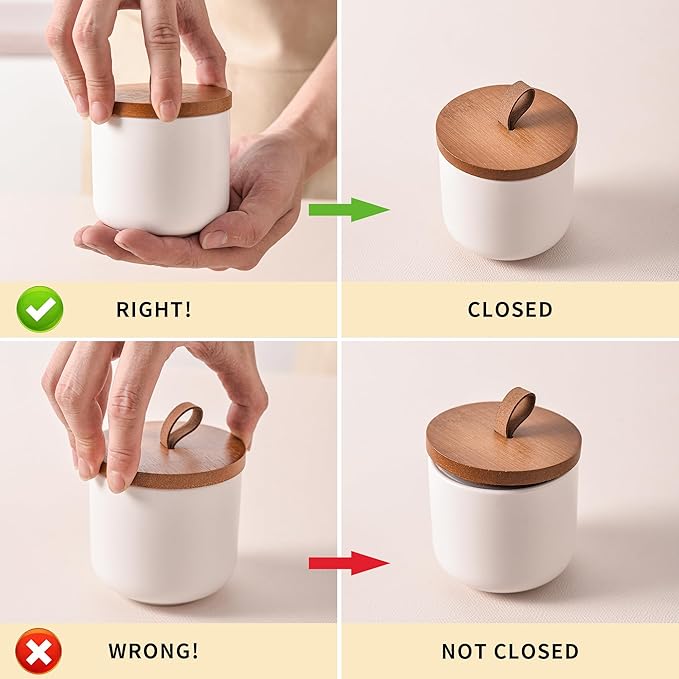 RIGHT!

CLOSED

WRONG!

NOT CLOSED