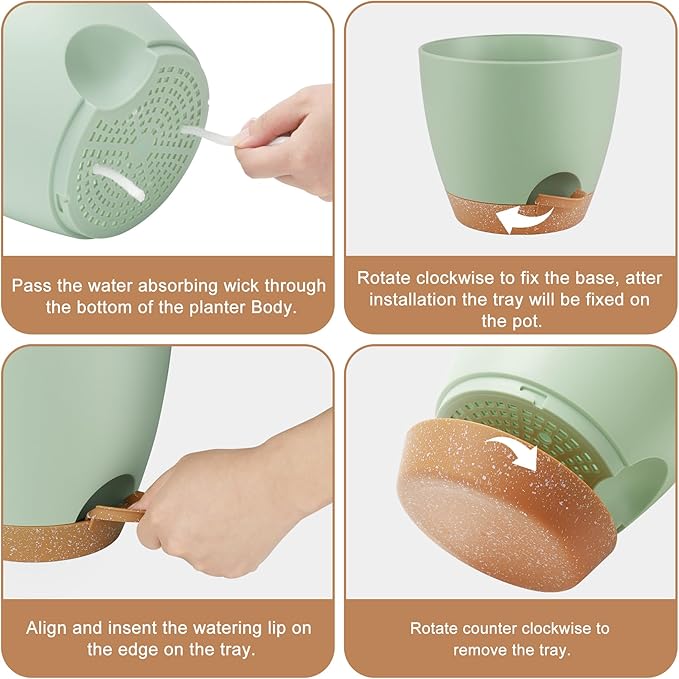 Pass the water absorbing wick through the bottom of the planter Body.

Rotate clockwise to fix the base, atter installation the tray will be fixed on the pot.

Align and insent the watering lip on the edge on the tray.

Rotate counter clockwise to remove the tray.