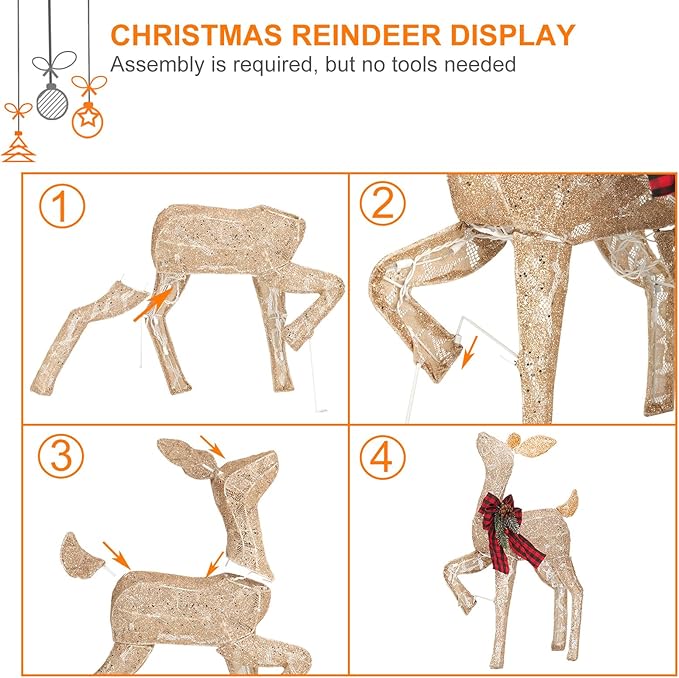 CHRISTMAS REINDEER DISPLAY
Assembly is required, but no tools needed

1

2

3

4