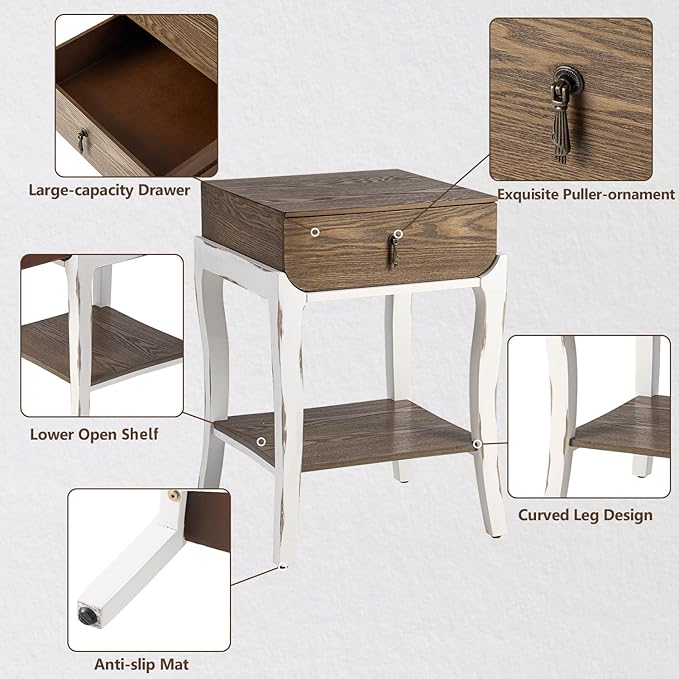 Large-capacity Drawer

Exquisite Puller-ornament

Lower Open Shelf

Curved Leg Design

Anti-slip Mat