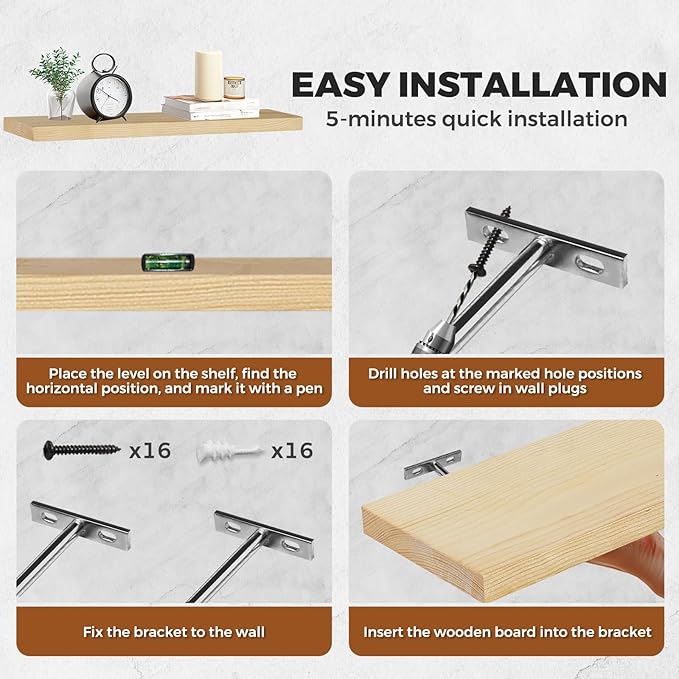 EASY INSTALLATION
5-minutes quick installation

Place the level on the shelf, find the horizontal position, and mark it with a pen

Drill holes at the marked hole positions and screw in wall plugs

x16

x16

Fix the bracket to the wall

Insert the wooden board into the bracket