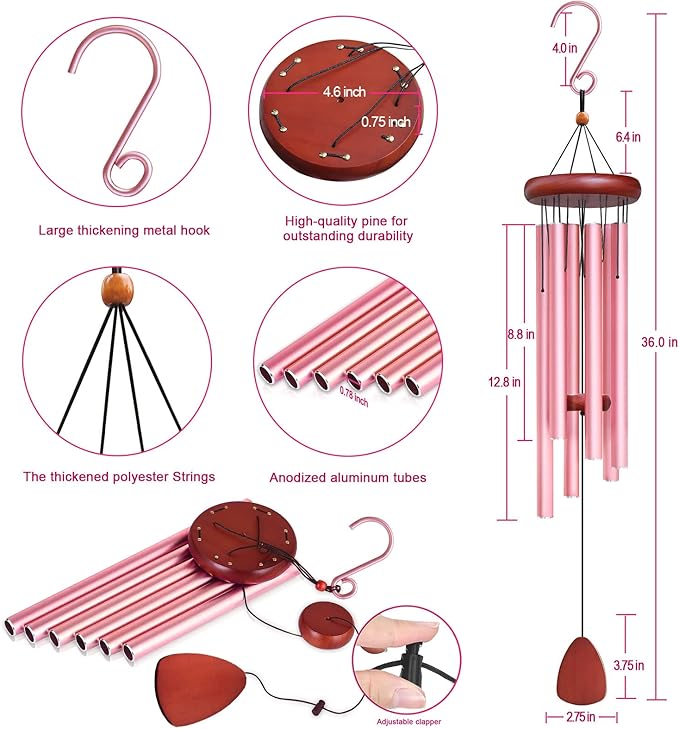 Large thickening metal hook

4.6 inch

0.75 inch

High-quality pine for outstanding durability

The thickened polyester Strings

0.78 inch

Anodized aluminum tubes

Adjustable clapper

4.0 in

6.4 in

8.8 in

12.8 in

36.0 in

3.75 in

2.75 in