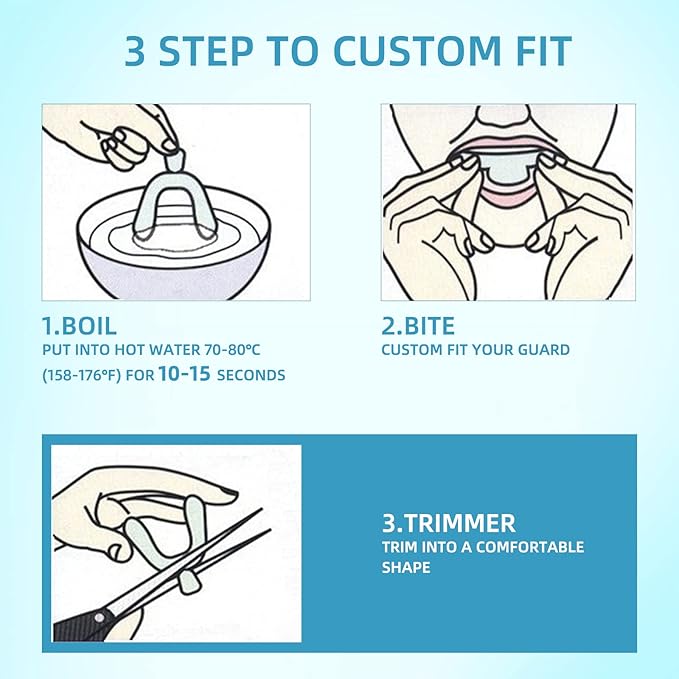 3 STEP TO CUSTOM FIT

1.BOIL
PUT INTO HOT WATER 70-80°C (158-176°F) FOR 10-15 SECONDS

2.BITE
CUSTOM FIT YOUR GUARD

3.TRIMMER
TRIM INTO A COMFORTABLE SHAPE