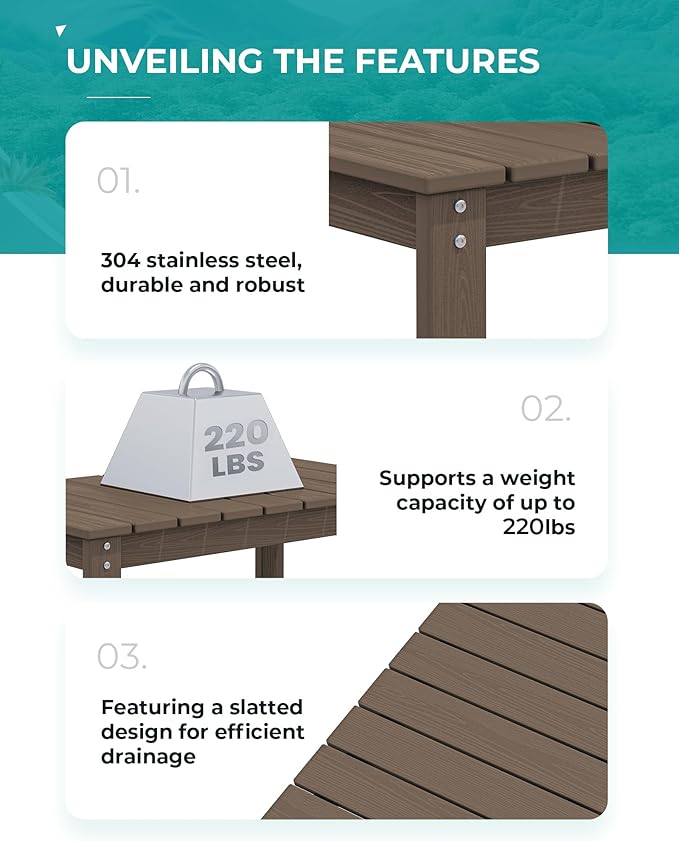 UNVEILING THE FEATURES

01.

304 stainless steel, durable and robust

220 LBS

02.

Supports a weight capacity of up to 220lbs

03.

Featuring a slatted design for efficient drainage