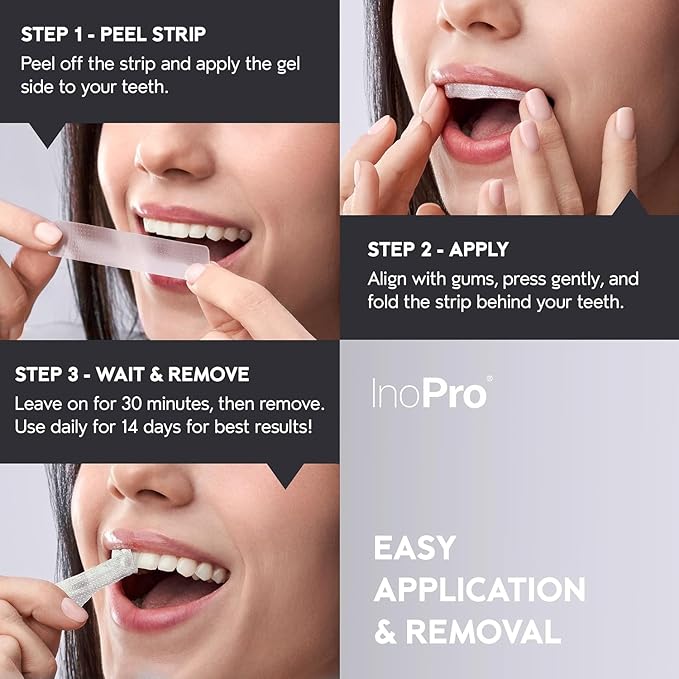 STEP 1 - PEEL STRIP
Peel off the strip and apply the gel side to your teeth.

STEP 2 - APPLY
Align with gums, press gently, and fold the strip behind your teeth.

STEP 3 - WAIT & REMOVE
Leave on for 30 minutes, then remove. Use daily for 14 days for best results!

InoPro®

EASY APPLICATION & REMOVAL