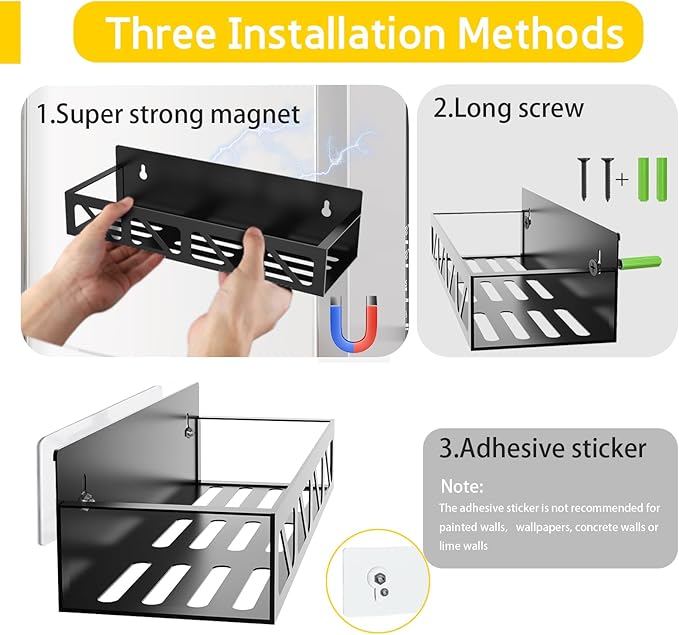 Three Installation Methods

1.Super strong magnet

2.Long screw

+

3.Adhesive sticker

Note:

The adhesive sticker is not recommended for painted walls, wallpapers, concrete walls or lime walls