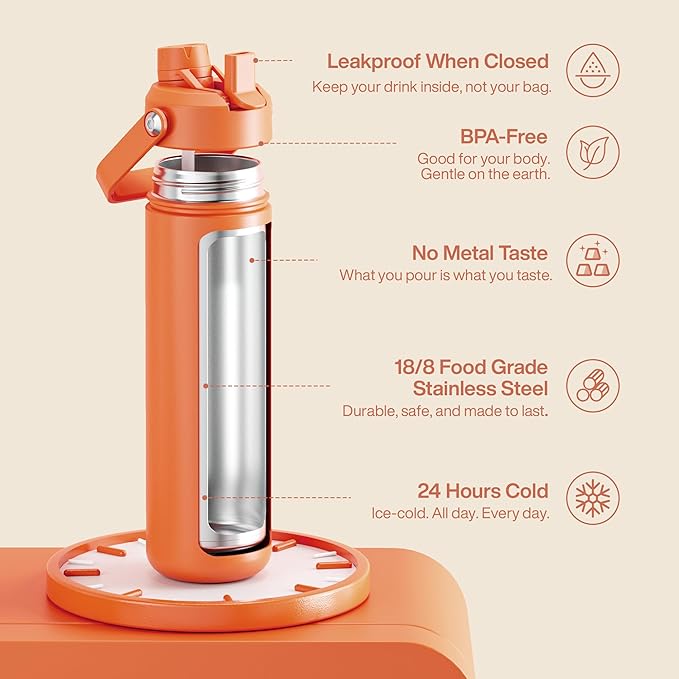 Leakproof When Closed
Keep your drink inside, not your bag.

BPA-Free
Good for your body. Gentle on the earth.

No Metal Taste
What you pour is what you taste.

18/8 Food Grade Stainless Steel
Durable, safe, and made to last.

24 Hours Cold
Ice-cold. All day. Every day.