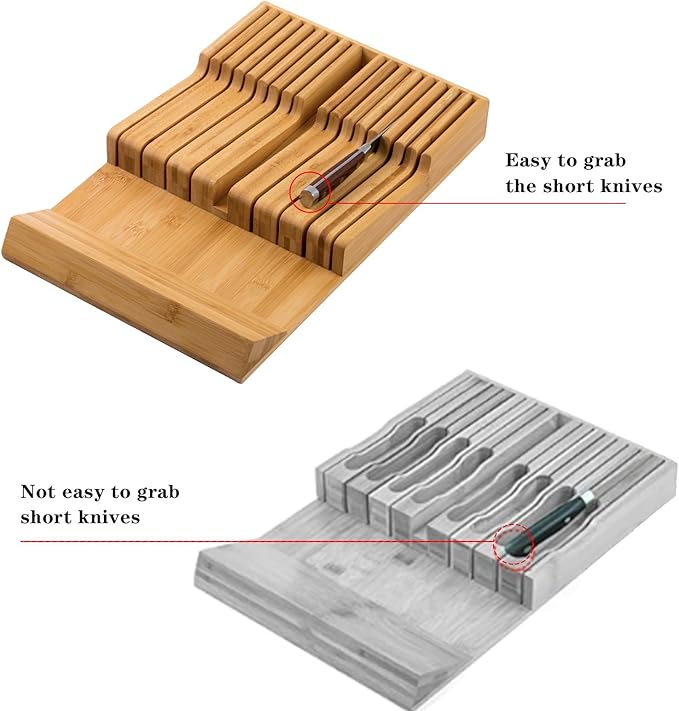 Easy to grab
the short knives

Not easy to grab
short knives