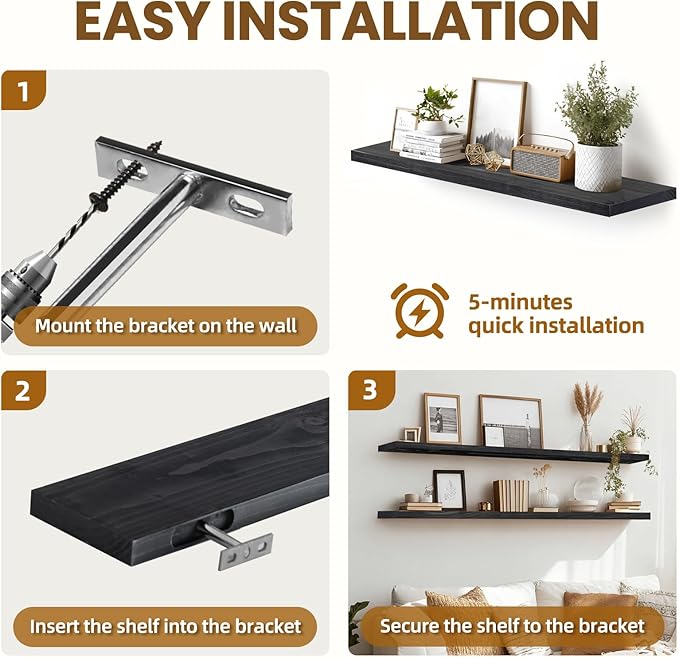 EASY INSTALLATION

1

Mount the bracket on the wall

5-minutes quick installation

2

Insert the shelf into the bracket

3

Secure the shelf to the bracket