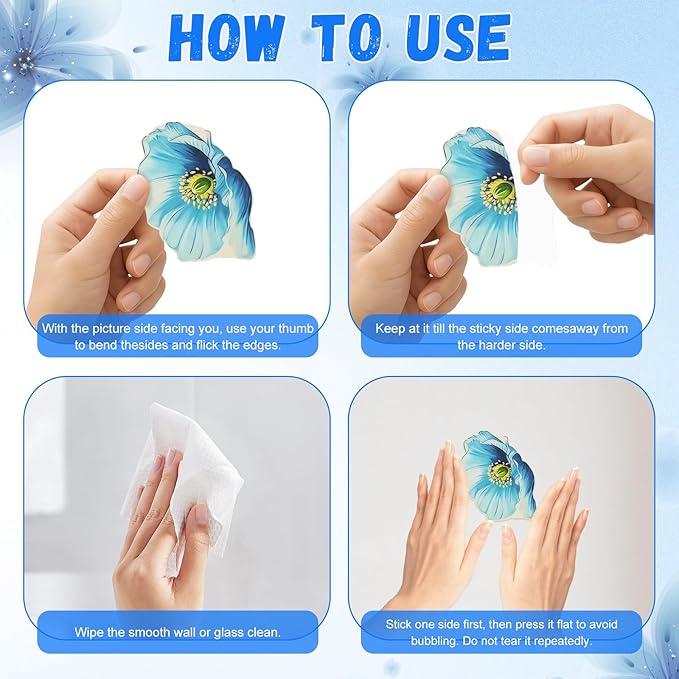 HOW TO USE

With the picture side facing you, use your thumb to bend thesides and flick the edges.

Keep at it till the sticky side comesaway from the harder side.

Wipe the smooth wall or glass clean.

Stick one side first, then press it flat to avoid bubbling. Do not tear it repeatedly.