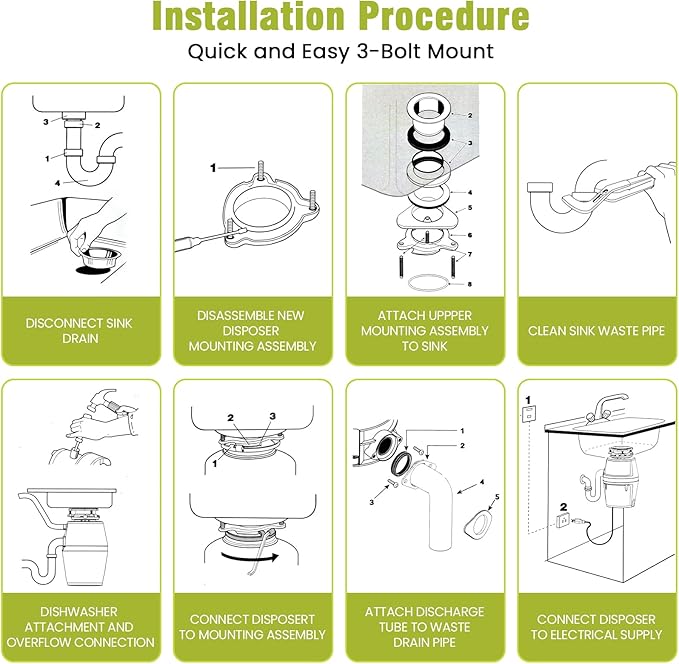 Installation Procedure

Quick and Easy 3-Bolt Mount

3
2
1
4

DISCONNECT SINK DRAIN

1

DISASSEMBLE NEW DISPOSER MOUNTING ASSEMBLY

2
3
4
5
6
7
8

ATTACH UPPPER MOUNTING ASSEMBLY TO SINK

CLEAN SINK WASTE PIPE

DISHWASHER ATTACHMENT AND OVERFLOW CONNECTION

2
3
1

CONNECT DISPOSERT TO MOUNTING ASSEMBLY

1
2
3
4
5

ATTACH DISCHARGE TUBE TO WASTE DRAIN PIPE

1
2

CONNECT DISPOSER TO ELECTRICAL SUPPLY