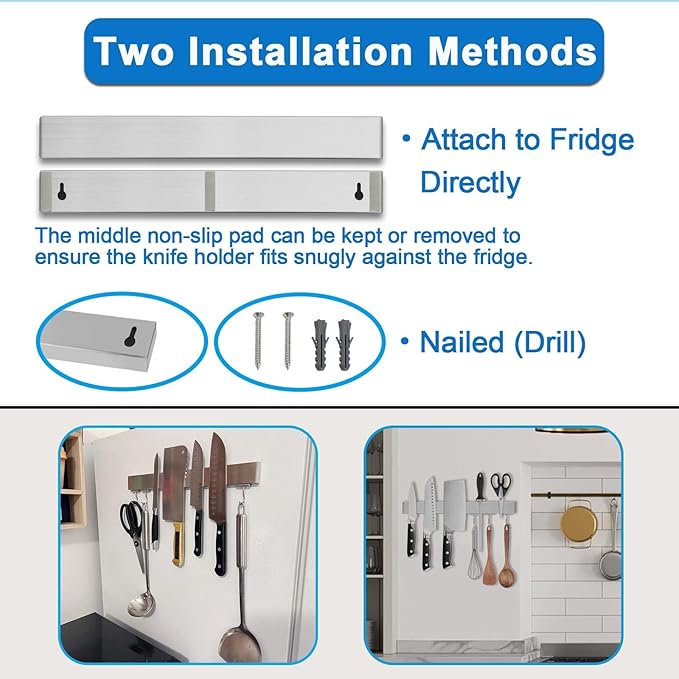 Two Installation Methods

• Attach to Fridge Directly

The middle non-slip pad can be kept or removed to ensure the knife holder fits snugly against the fridge.

• Nailed (Drill)