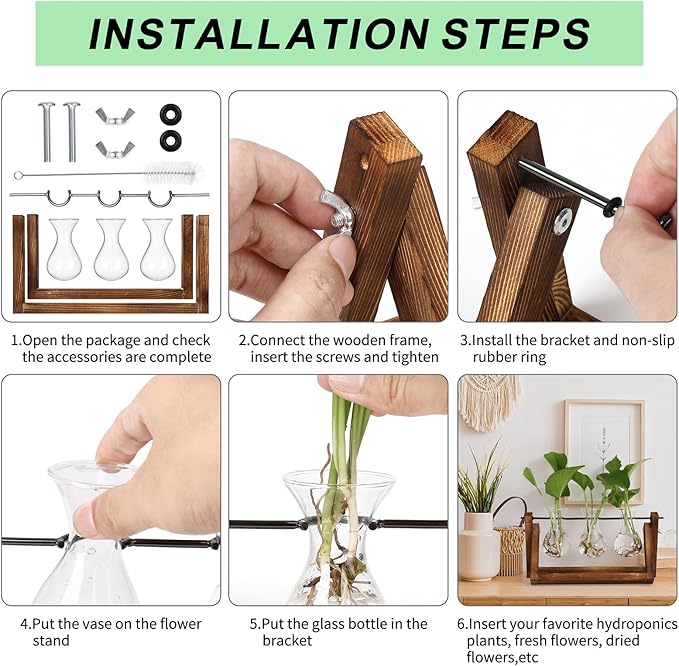 INSTALLATION STEPS

1.Open the package and check the accessories are complete

2.Connect the wooden frame, insert the screws and tighten

3.Install the bracket and non-slip rubber ring

4.Put the vase on the flower stand

5.Put the glass bottle in the bracket

6.Insert your favorite hydroponics plants, fresh flowers, dried flowers,etc