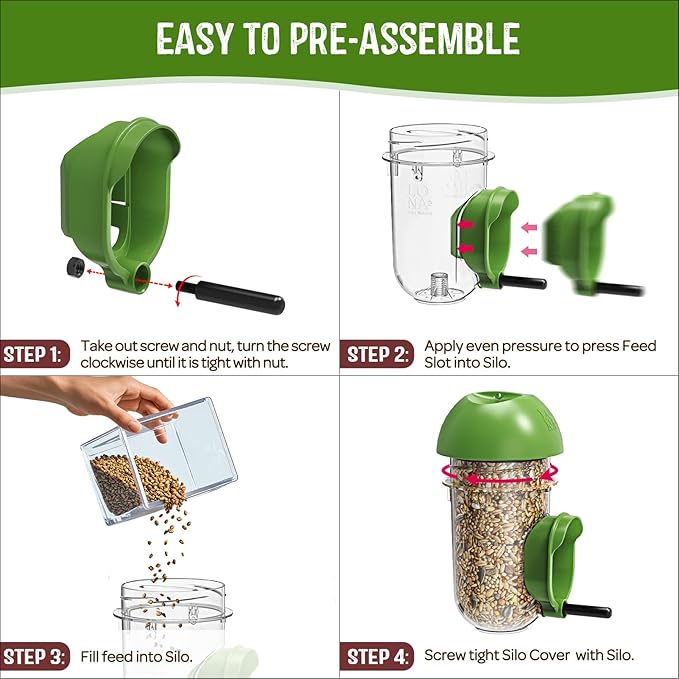 EASY TO PRE-ASSEMBLE

STEP 1: Take out screw and nut, turn the screw clockwise until it is tight with nut.

STEP 2: Apply even pressure to press Feed Slot into Silo.

STEP 3: Fill feed into Silo.

STEP 4: Screw tight Silo Cover with Silo.