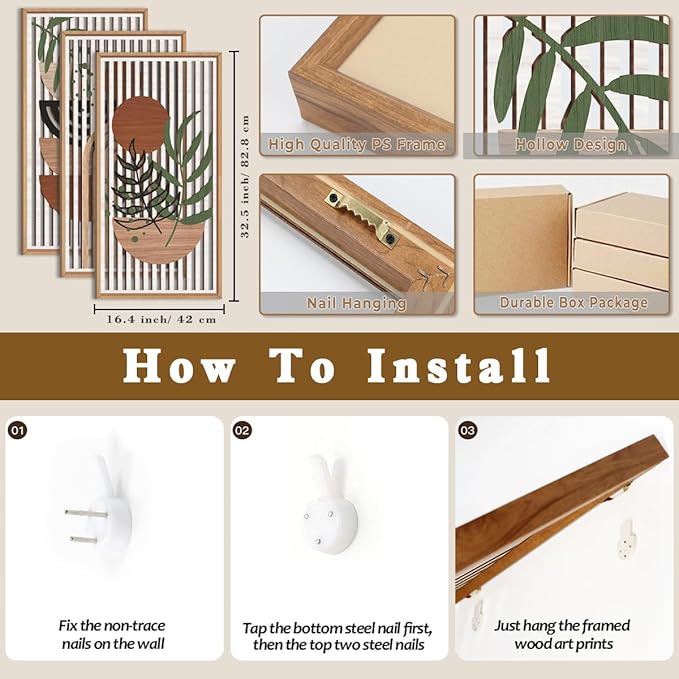 32.5 inch/ 82.8 cm

16.4 inch/ 42 cm

High Quality PS Frame

Hollow Design

Nail Hanging

Durable Box Package

How To Install

01

Fix the non-trace nails on the wall

02

Tap the bottom steel nail first, then the top two steel nails

03

Just hang the framed wood art prints