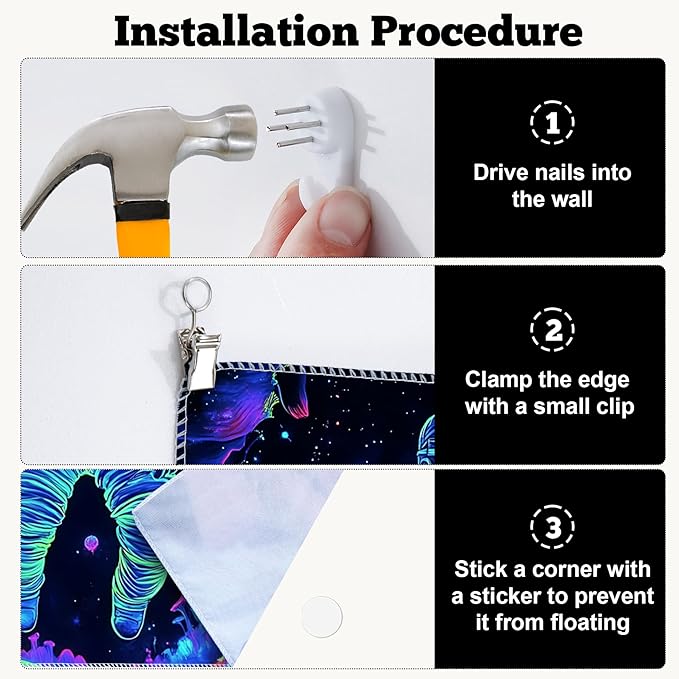 Installation Procedure

1

Drive nails into the wall

2

Clamp the edge with a small clip

3

Stick a corner with a sticker to prevent it from floating