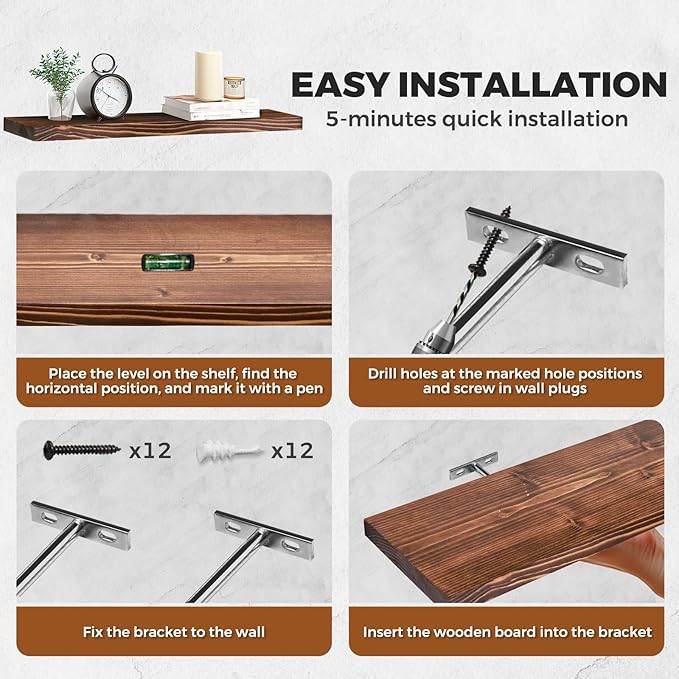 EASY INSTALLATION
5-minutes quick installation

Place the level on the shelf, find the horizontal position, and mark it with a pen

Drill holes at the marked hole positions and screw in wall plugs

x12 x12

Fix the bracket to the wall

Insert the wooden board into the bracket