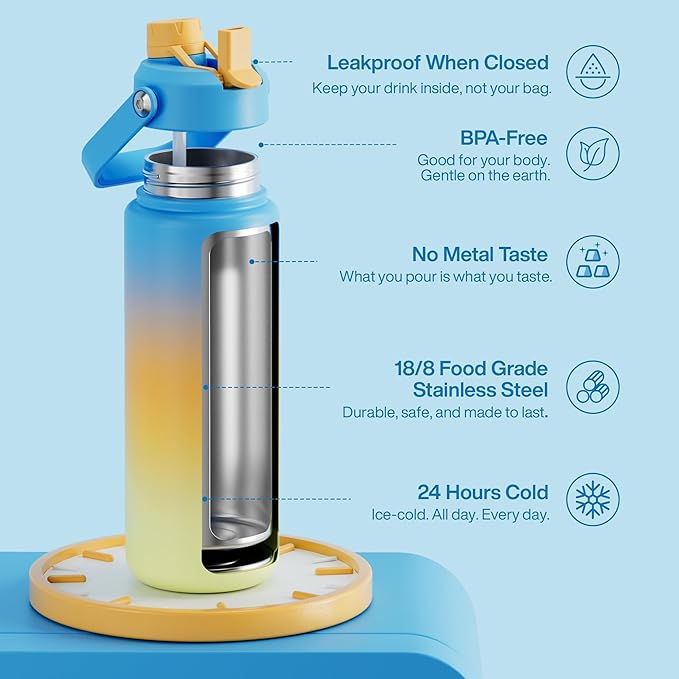 Leakproof When Closed
Keep your drink inside, not your bag.

BPA-Free
Good for your body. Gentle on the earth.

No Metal Taste
What you pour is what you taste.

18/8 Food Grade Stainless Steel
Durable, safe, and made to last.

24 Hours Cold
Ice-cold. All day. Every day.