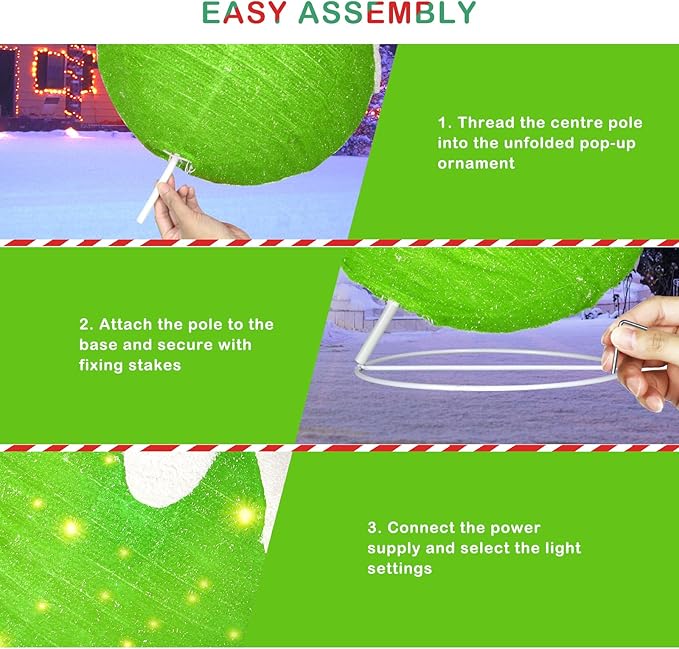 EASY ASSEMBLY

1. Thread the centre pole into the unfolded pop-up ornament

2. Attach the pole to the base and secure with fixing stakes

3. Connect the power supply and select the light settings