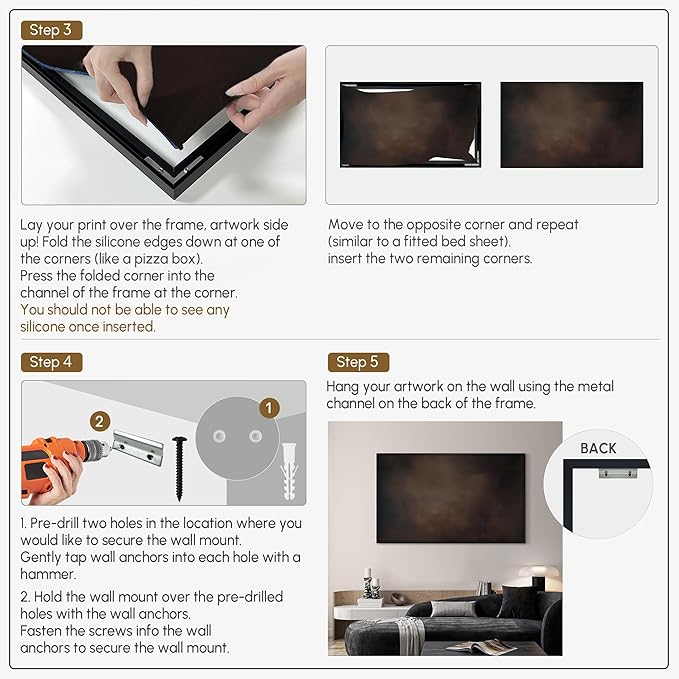 Step 3

Lay your print over the frame, artwork side up! Fold the silicone edges down at one of the corners (like a pizza box).
Press the folded corner into the channel of the frame at the corner.
You should not be able to see any silicone once inserted.

Move to the opposite corner and repeat (similar to a fitted bed sheet).
insert the two remaining corners.

Step 4

2

1

1. Pre-drill two holes in the location where you would like to secure the wall mount.
Gently tap wall anchors into each hole with a hammer.

2. Hold the wall mount over the pre-drilled holes with the wall anchors.
Fasten the screws info the wall anchors to secure the wall mount.

Step 5

Hang your artwork on the wall using the metal channel on the back of the frame.

BACK