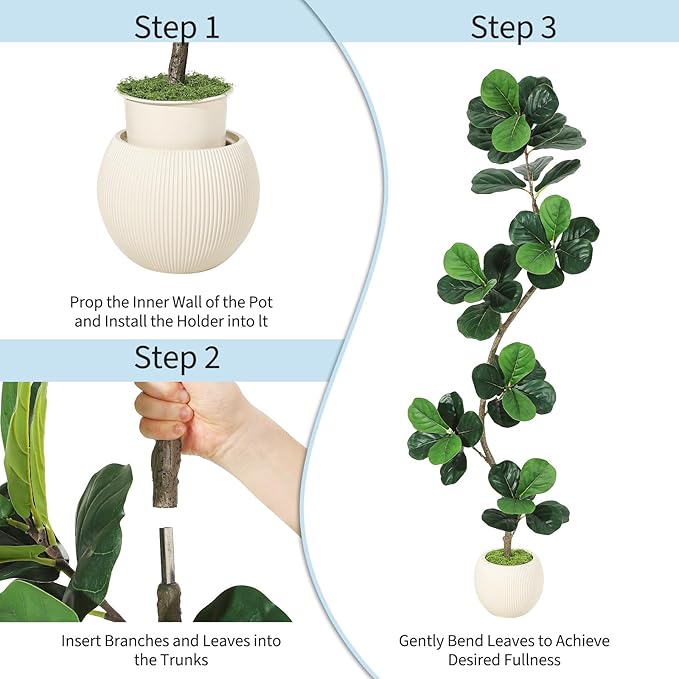 Step 1

Prop the Inner Wall of the Pot and Install the Holder into It

Step 2

Insert Branches and Leaves into the Trunks

Step 3

Gently Bend Leaves to Achieve Desired Fullness