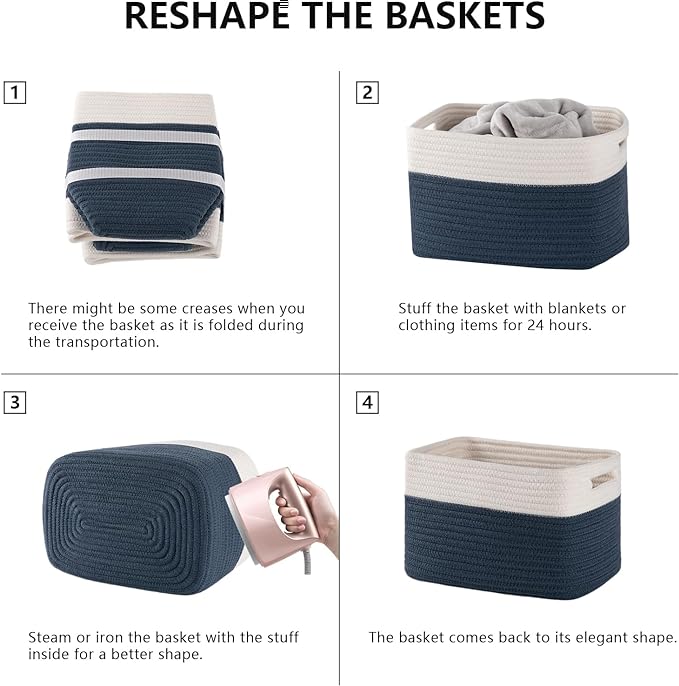 RESHAPE THE BASKETS

1

There might be some creases when you receive the basket as it is folded during the transportation.

2

Stuff the basket with blankets or clothing items for 24 hours.

3

Steam or iron the basket with the stuff inside for a better shape.

4

The basket comes back to its elegant shape.