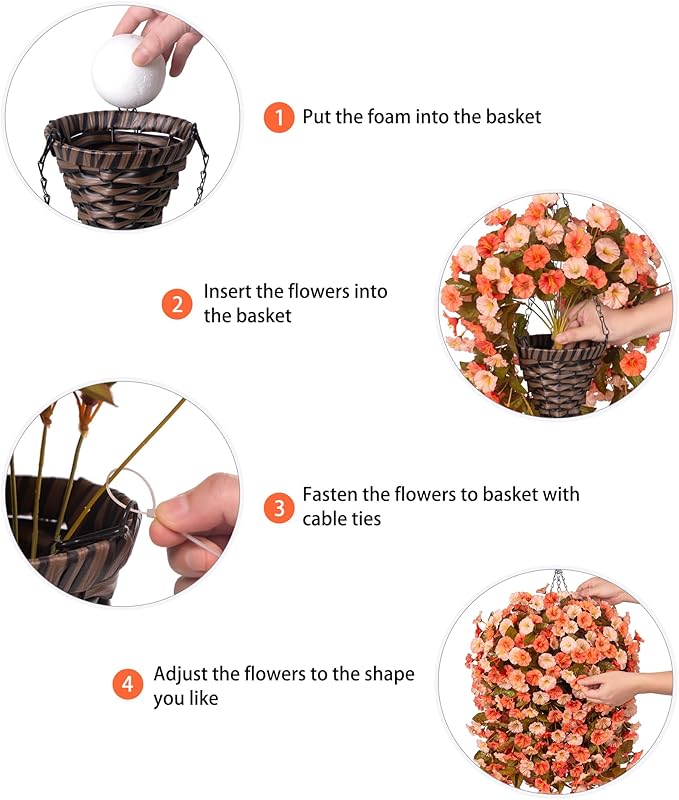 1 Put the foam into the basket

2 Insert the flowers into the basket

3 Fasten the flowers to basket with cable ties

4 Adjust the flowers to the shape you like