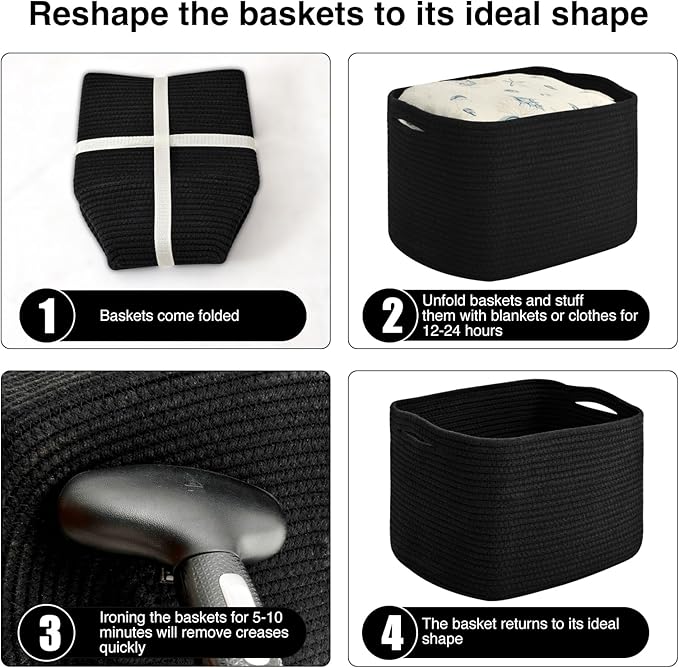 Reshape the baskets to its ideal shape

1 Baskets come folded

2 Unfold baskets and stuff them with blankets or clothes for 12-24 hours

3 Ironing the baskets for 5-10 minutes will remove creases quickly

4 The basket returns to its ideal shape