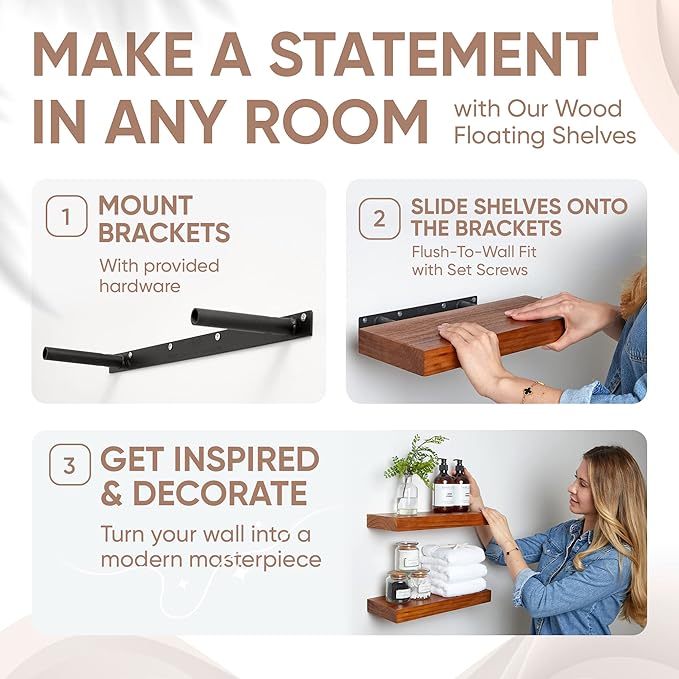 MAKE A STATEMENT IN ANY ROOM with Our Wood Floating Shelves

1 MOUNT BRACKETS
With provided hardware

2 SLIDE SHELVES ONTO THE BRACKETS
Flush-To-Wall Fit with Set Screws

3 GET INSPIRED & DECORATE
Turn your wall into a modern masterpiece