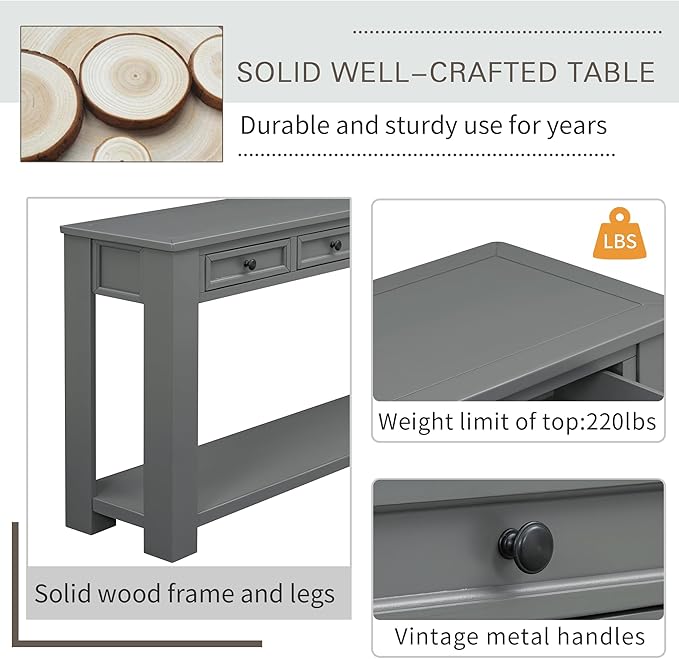 SOLID WELL–CRAFTED TABLE

Durable and sturdy use for years

LBS

Weight limit of top:220lbs

Solid wood frame and legs

Vintage metal handles