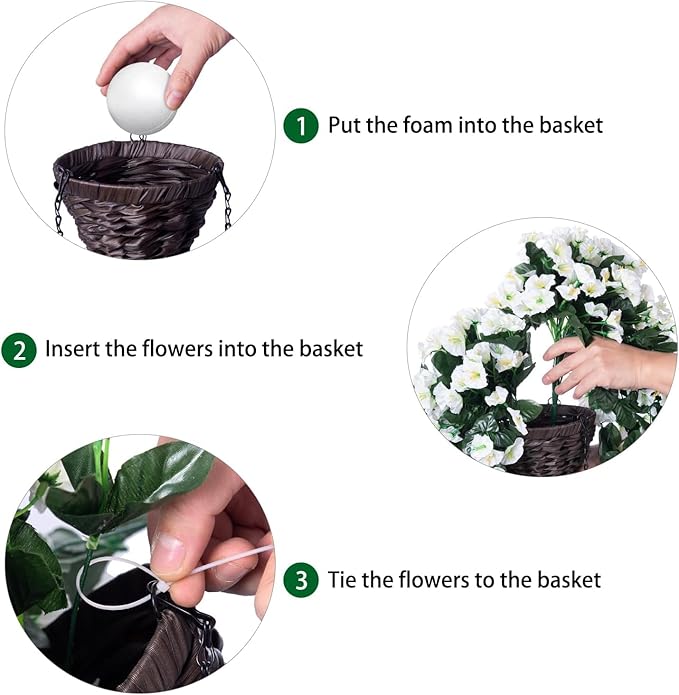 1 Put the foam into the basket

2 Insert the flowers into the basket

3 Tie the flowers to the basket