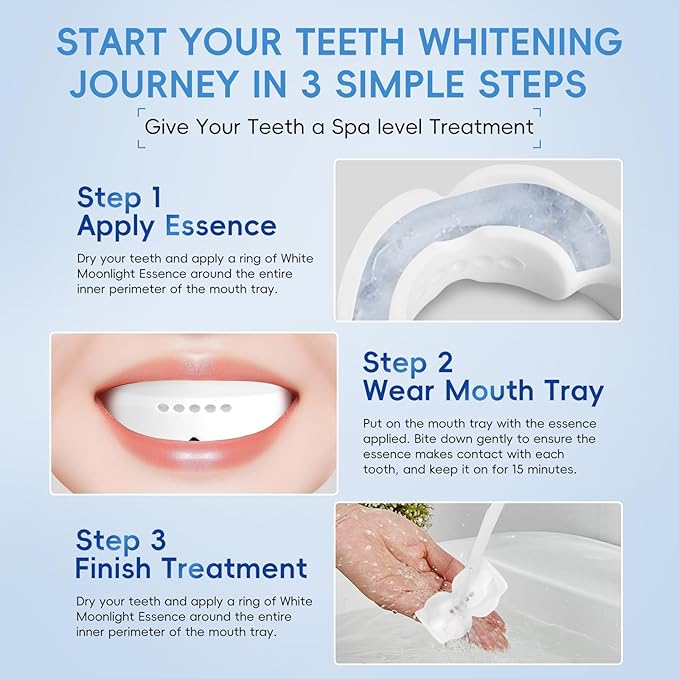 START YOUR TEETH WHITENING JOURNEY IN 3 SIMPLE STEPS

Give Your Teeth a Spa level Treatment

Step 1
Apply Essence

Dry your teeth and apply a ring of White Moonlight Essence around the entire inner perimeter of the mouth tray.

Step 2
Wear Mouth Tray

Put on the mouth tray with the essence applied. Bite down gently to ensure the essence makes contact with each tooth, and keep it on for 15 minutes.

Step 3
Finish Treatment

Dry your teeth and apply a ring of White Moonlight Essence around the entire inner perimeter of the mouth tray.