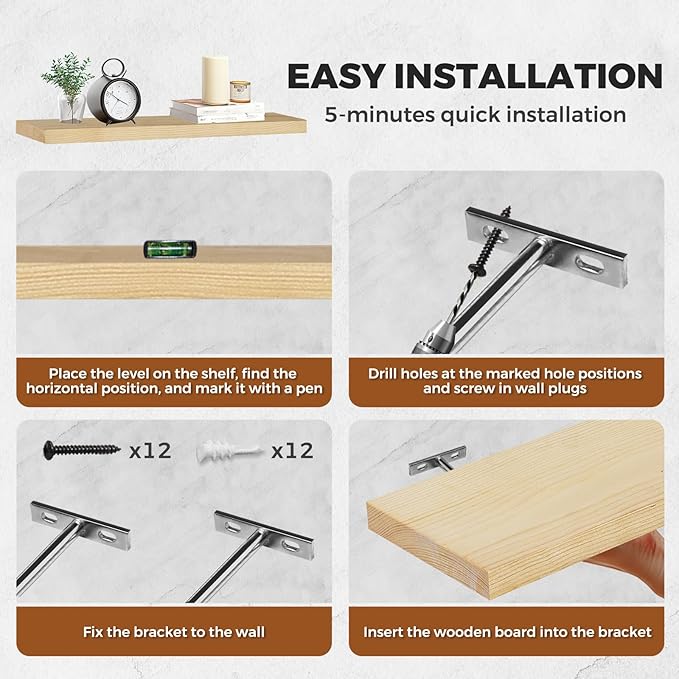 EASY INSTALLATION
5-minutes quick installation

Place the level on the shelf, find the horizontal position, and mark it with a pen

Drill holes at the marked hole positions and screw in wall plugs

x12

x12

Fix the bracket to the wall

Insert the wooden board into the bracket