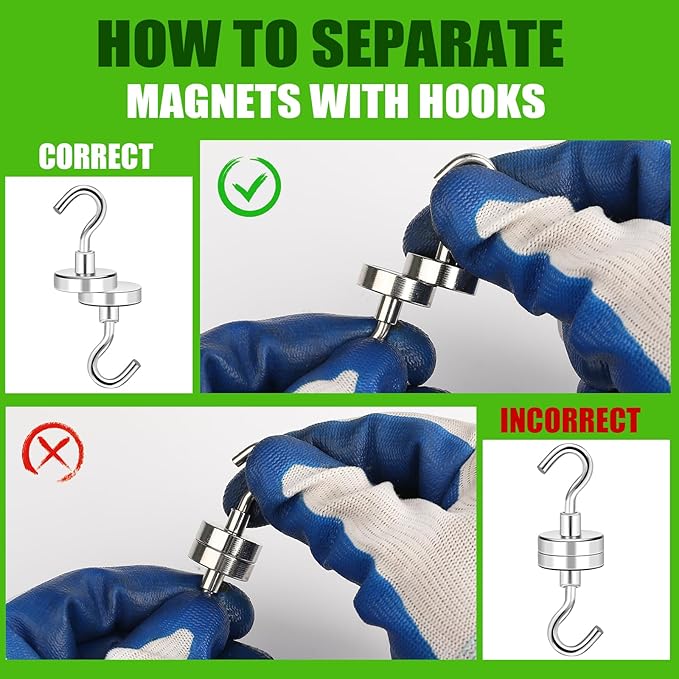 HOW TO SEPARATE
MAGNETS WITH HOOKS

CORRECT

INCORRECT