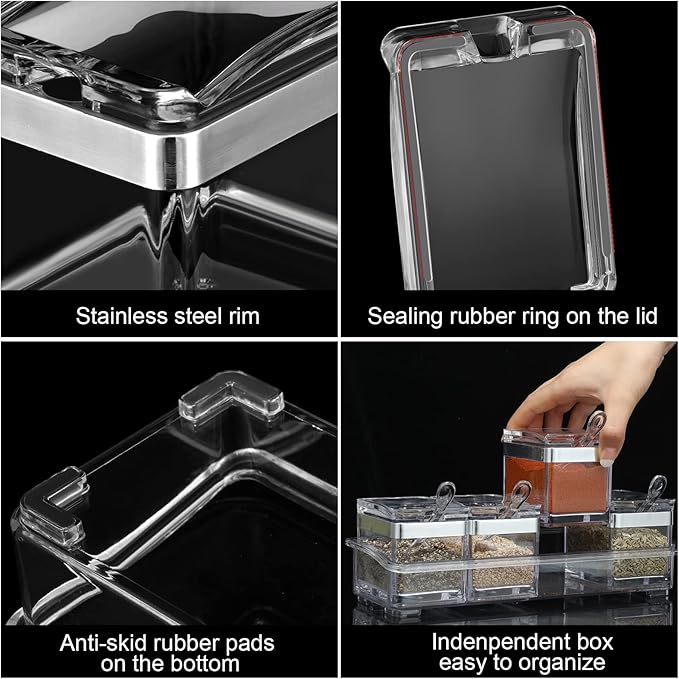 Stainless steel rim

Sealing rubber ring on the lid

Anti-skid rubber pads on the bottom

Indenpendent box easy to organize