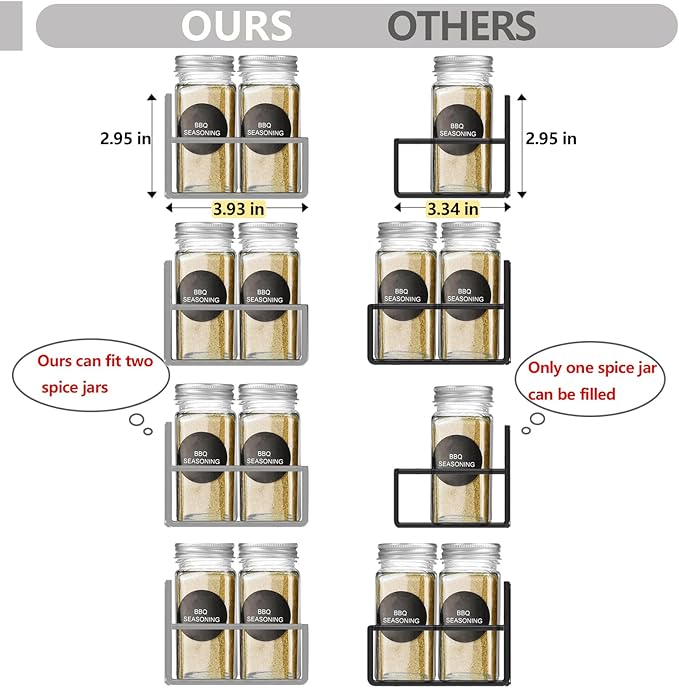 OURS OTHERS

2.95 in
BBQ SEASONING BBQ SEASONING
3.93 in

BBQ SEASONING
2.95 in
3.34 in

BBQ SEASONING BBQ SEASONING

BBQ SEASONING BBQ SEASONING

Ours can fit two spice jars

Only one spice jar can be filled

BBQ SEASONING BBQ SEASONING

BBQ SEASONING

BBQ SEASONING BBQ SEASONING

BBQ SEASONING BBQ SEASONING