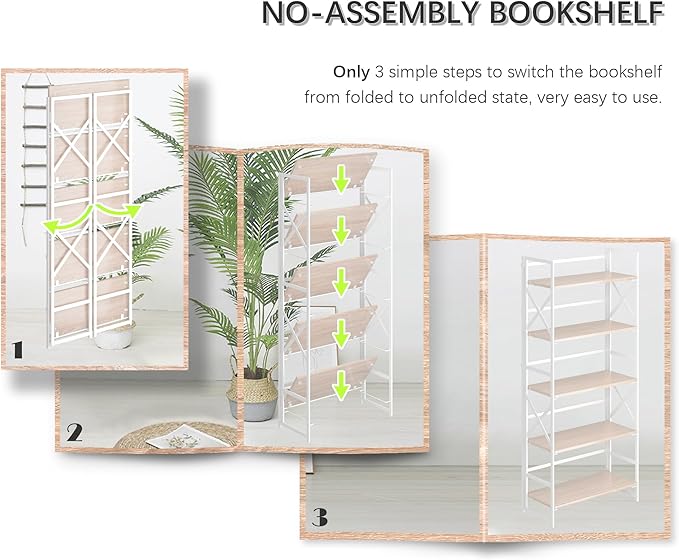 NO-ASSEMBLY BOOKSHELF

Only 3 simple steps to switch the bookshelf from folded to unfolded state, very easy to use.

1

2

3