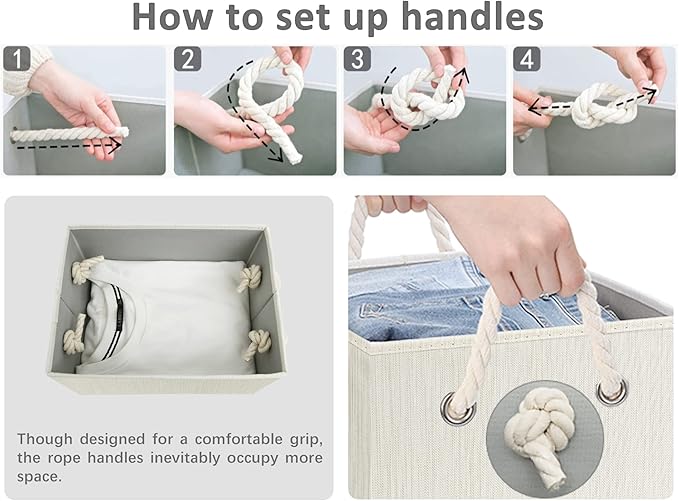 How to set up handles

1

2

3

4

Though designed for a comfortable grip, the rope handles inevitably occupy more space.