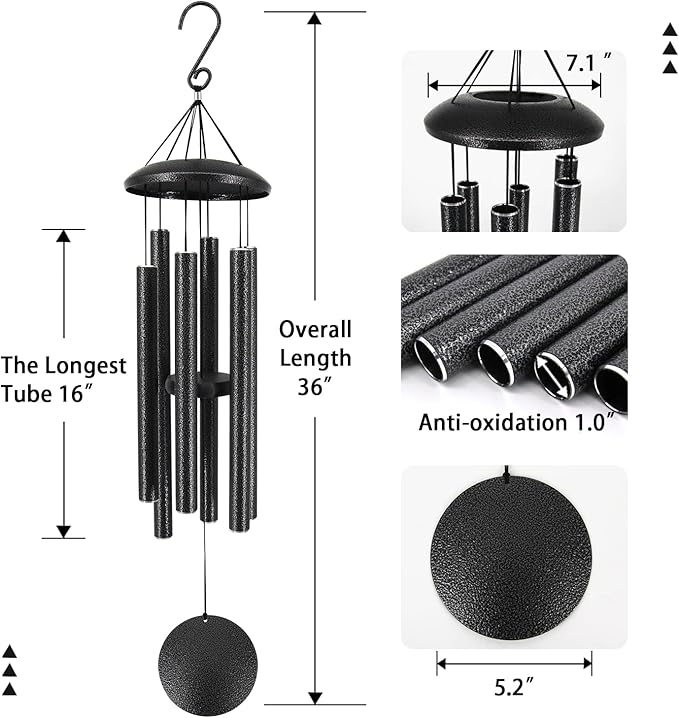 The Longest Tube 16″

Overall Length 36″

7.1″

Anti-oxidation 1.0″

5.2″