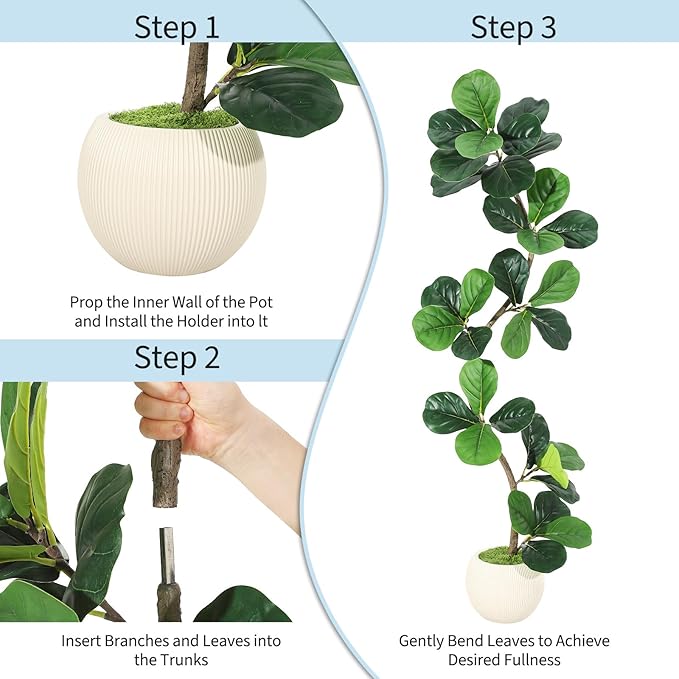 Step 1

Prop the Inner Wall of the Pot and Install the Holder into It

Step 2

Insert Branches and Leaves into the Trunks

Step 3

Gently Bend Leaves to Achieve Desired Fullness