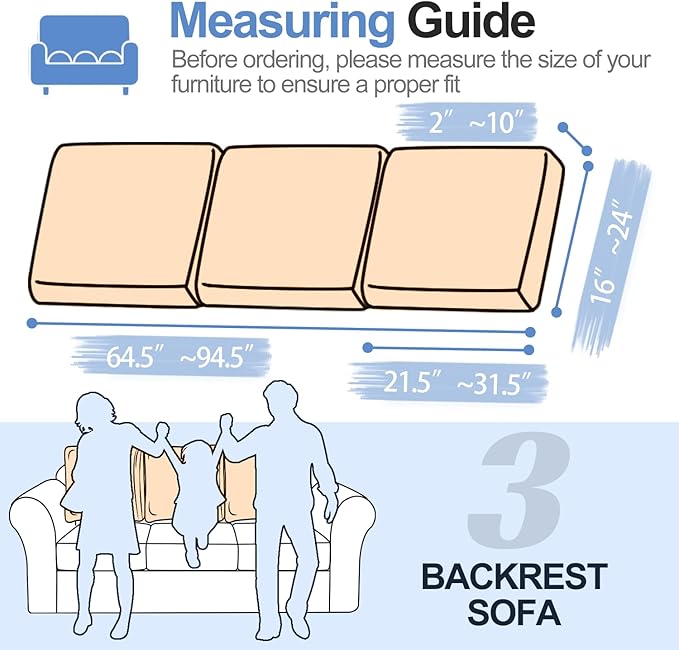 Measuring Guide

Before ordering, please measure the size of your furniture to ensure a proper fit

2″ ~10″

16″ ~24″

64.5″ ~94.5″

21.5″ ~31.5″

3

BACKREST SOFA