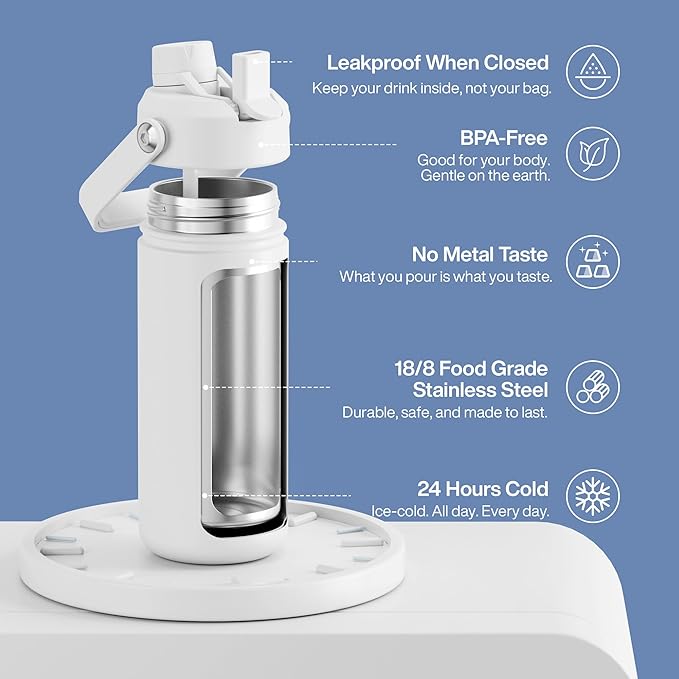 Leakproof When Closed
Keep your drink inside, not your bag.

BPA-Free
Good for your body. Gentle on the earth.

No Metal Taste
What you pour is what you taste.

18/8 Food Grade Stainless Steel
Durable, safe, and made to last.

24 Hours Cold
Ice-cold. All day. Every day.