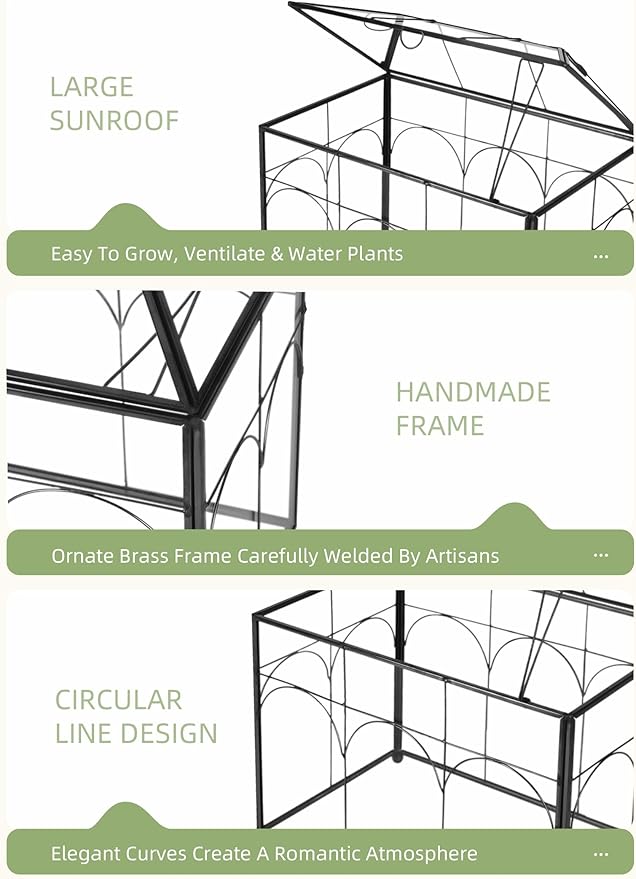 LARGE SUNROOF

Easy To Grow, Ventilate & Water Plants

...

HANDMADE FRAME

Ornate Brass Frame Carefully Welded By Artisans

...

CIRCULAR LINE DESIGN

Elegant Curves Create A Romantic Atmosphere

...