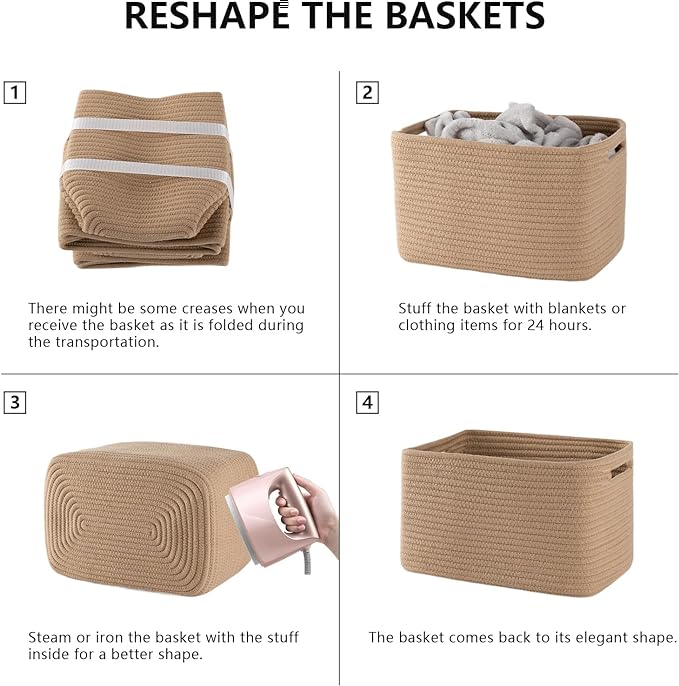 RESHAPE THE BASKETS

1

There might be some creases when you receive the basket as it is folded during the transportation.

2

Stuff the basket with blankets or clothing items for 24 hours.

3

Steam or iron the basket with the stuff inside for a better shape.

4

The basket comes back to its elegant shape.