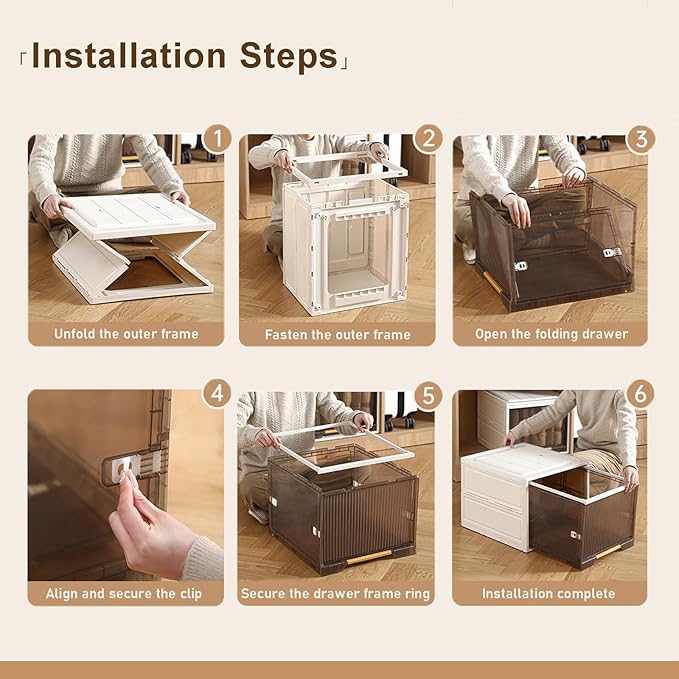 「Installation Steps」

1
Unfold the outer frame

2
Fasten the outer frame

3
Open the folding drawer

4
Align and secure the clip

5
Secure the drawer frame ring

6
Installation complete