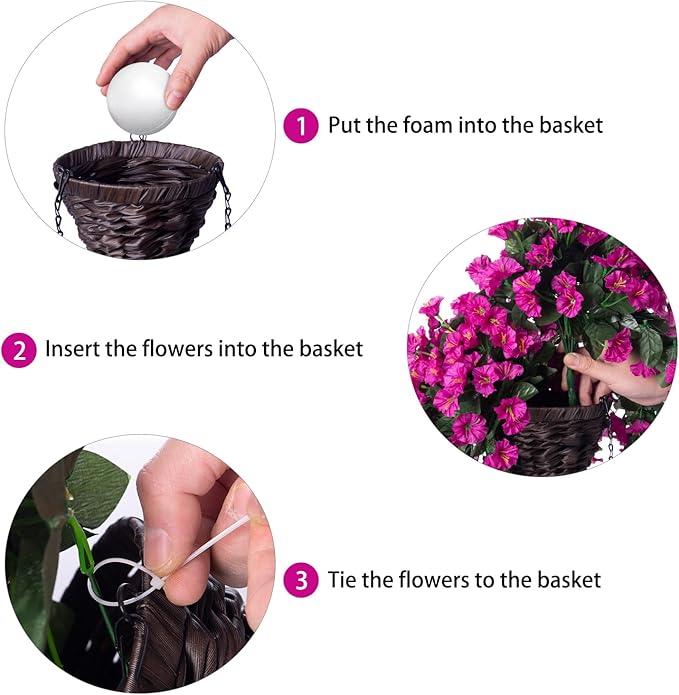 1 Put the foam into the basket

2 Insert the flowers into the basket

3 Tie the flowers to the basket