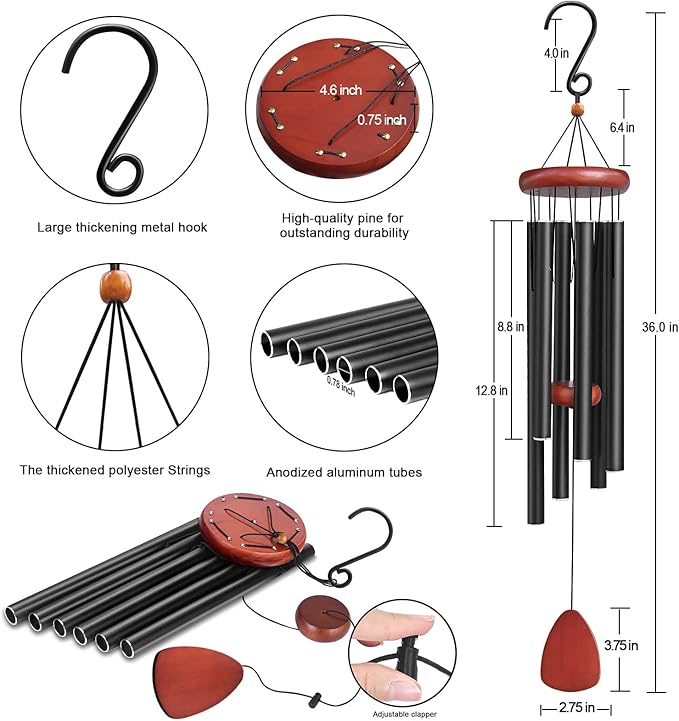 Large thickening metal hook

4.6 inch
0.75 inch

High-quality pine for outstanding durability

The thickened polyester Strings

0.78 inch

Anodized aluminum tubes

Adjustable clapper

4.0 in
6.4 in
8.8 in
12.8 in
36.0 in
3.75 in
2.75 in